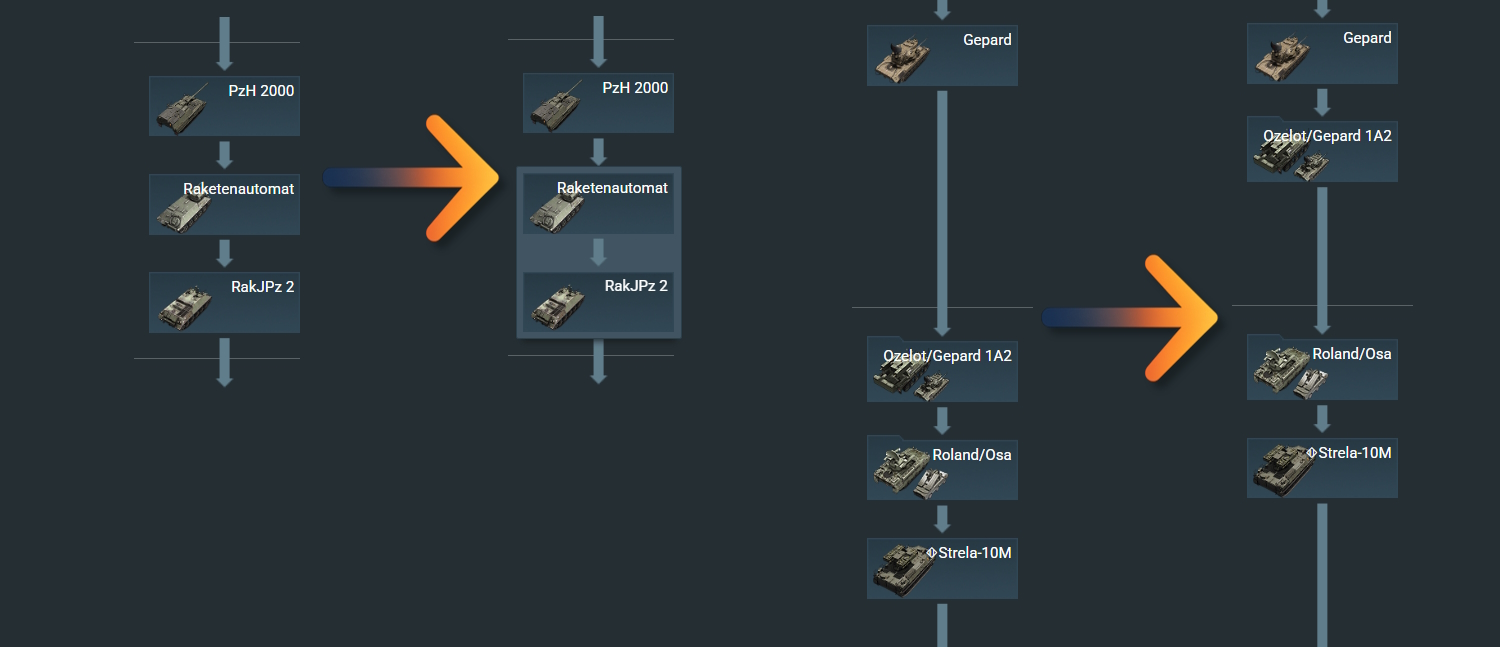 PzH 2000

Raketenautomat

RakJPz 2

PzH 2000

Raketenautomat

RakJPz 2

Gepard

Ozelot/Gepard 1A2

Roland/Osa

Strela-10M

Gepard

Ozelot/Gepard 1A2

Roland/Osa

Strela-10M